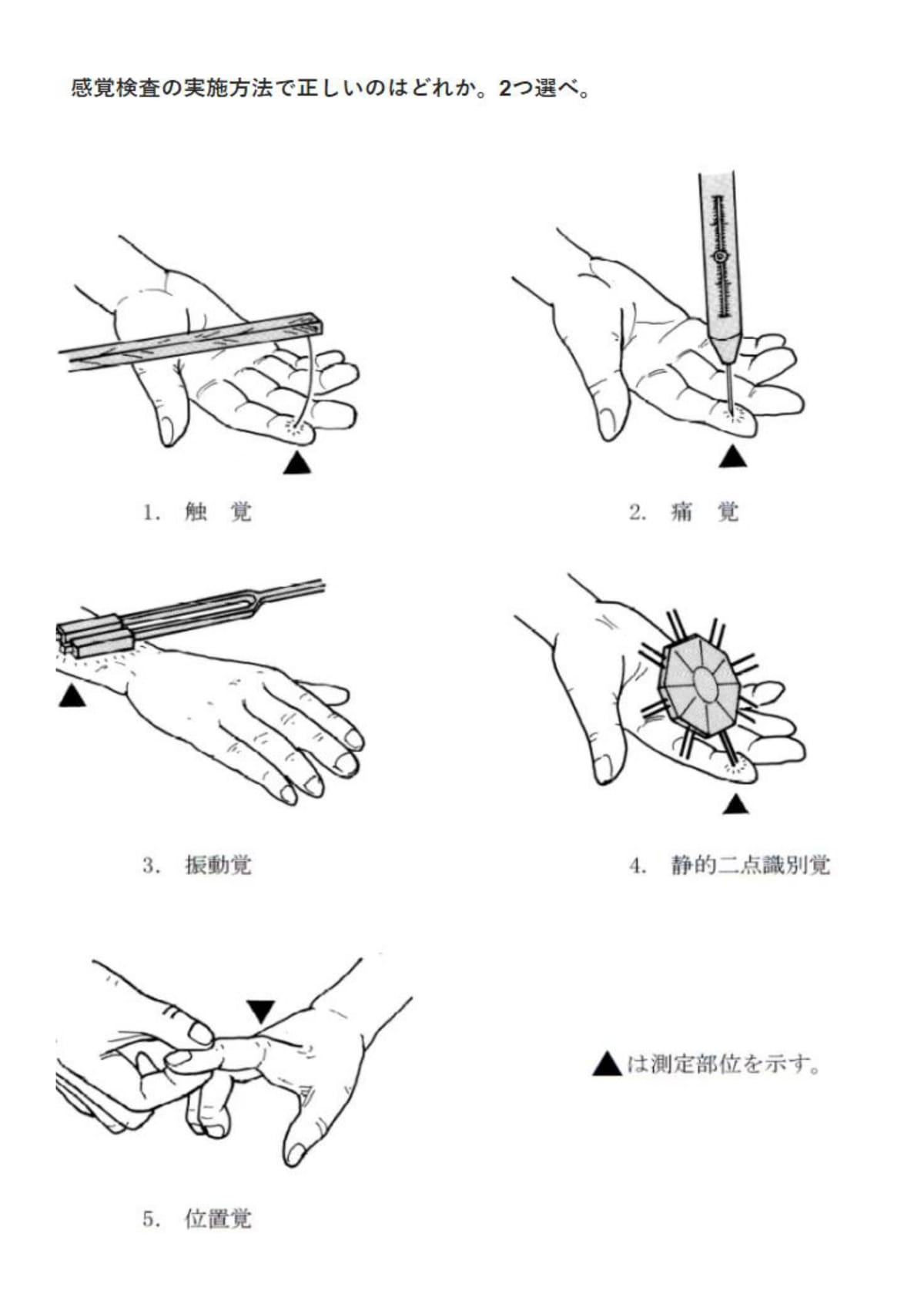 感覚検査の実施方法で正しいのはどれか。2つ選べ。

1. 触 覚

2. 痛 覚

3. 振動覚

4. 静的二点識別覚

5. 位置覚

▲は測定部位を示す。