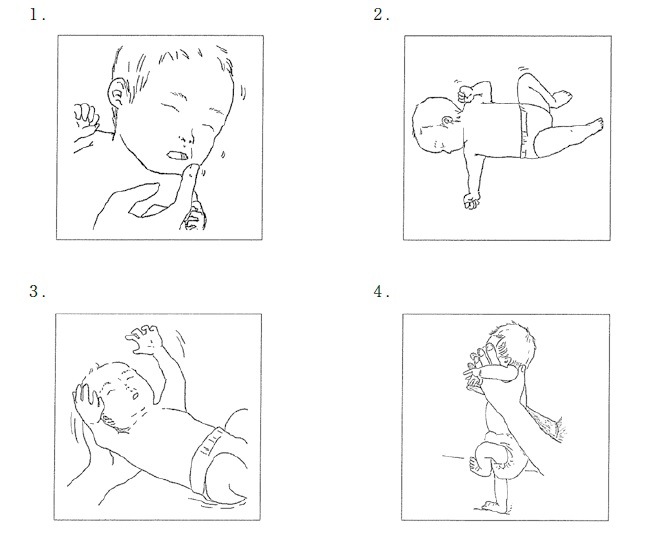 1.

2.

3.

4.