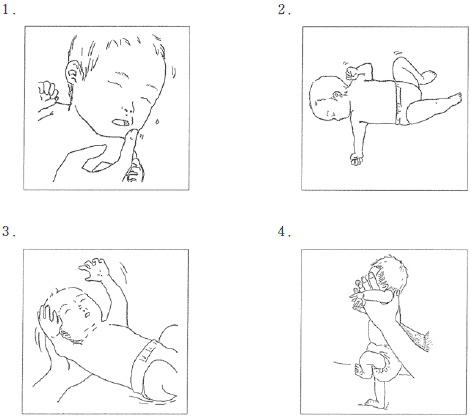 1.

2.

3.

4.